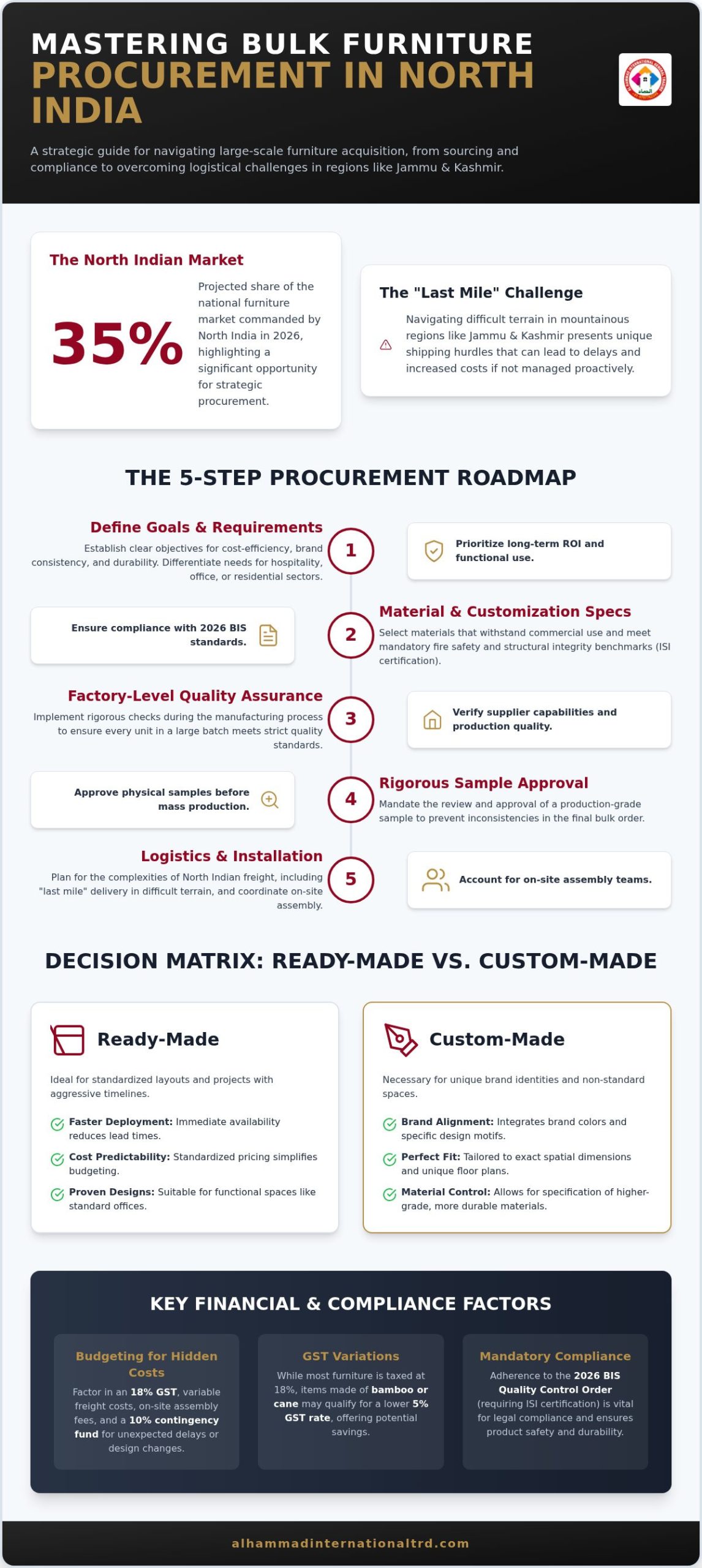 MASTERING BULK FURNITURE PROCUREMENT IN NORTH INDIA

A strategic guide for navigating large-scale furniture acquisition, from sourcing and compliance to overcoming logistical challenges in regions like Jammu & Kashmir.

The North Indian Market

35%

Projected share of the national furniture market commanded by North India in 2026, highlighting a significant opportunity for strategic procurement.

The "Last Mile" Challenge

Navigating difficult terrain in mountainous regions like Jammu & Kashmir presents unique shipping hurdles that can lead to delays and increased costs if not managed proactively.

THE 5-STEP PROCUREMENT ROADMAP

Define Goals & Requirements
Establish clear objectives for cost-efficiency, brand consistency, and durability. Differentiate needs for hospitality, office, or residential sectors.

1

Prioritize long-term ROI and functional use.

Ensure compliance with 2026 BIS standards.

2

Material & Customization Specs
Select materials that withstand commercial use and meet mandatory fire safety and structural integrity benchmarks (ISI certification).

Factory-Level Quality Assurance
Implement rigorous checks during the manufacturing process to ensure every unit in a large batch meets strict quality standards.

3

Verify supplier capabilities and production quality.

Approve physical samples before mass production.

4

Rigorous Sample Approval
Mandate the review and approval of a production-grade sample to prevent inconsistencies in the final bulk order.

Logistics & Installation
Plan for the complexities of North Indian freight, including "last mile" delivery in difficult terrain, and coordinate on-site assembly.

5

Account for on-site assembly teams.

DECISION MATRIX: READY-MADE VS. CUSTOM-MADE

Ready-Made

Ideal for standardized layouts and projects with aggressive timelines.

Faster Deployment: Immediate availability reduces lead times.
Cost Predictability: Standardized pricing simplifies budgeting.
Proven Designs: Suitable for functional spaces like standard offices.

Custom-Made

Necessary for unique brand identities and non-standard spaces.

Brand Alignment: Integrates brand colors and specific design motifs.
Perfect Fit: Tailored to exact spatial dimensions and unique floor plans.
Material Control: Allows for specification of higher-grade, more durable materials.

KEY FINANCIAL & COMPLIANCE FACTORS

Budgeting for Hidden Costs
Factor in an 18% GST, variable freight costs, on-site assembly fees, and a 10% contingency fund for unexpected delays or design changes.

GST Variations
While most furniture is taxed at 18%, items made of bamboo or cane may qualify for a lower 5% GST rate, offering potential savings.

Mandatory Compliance
Adherence to the 2026 BIS Quality Control Order (requiring ISI certification) is vital for legal compliance and ensures product safety and durability.

alhammadinternationaltrd.com